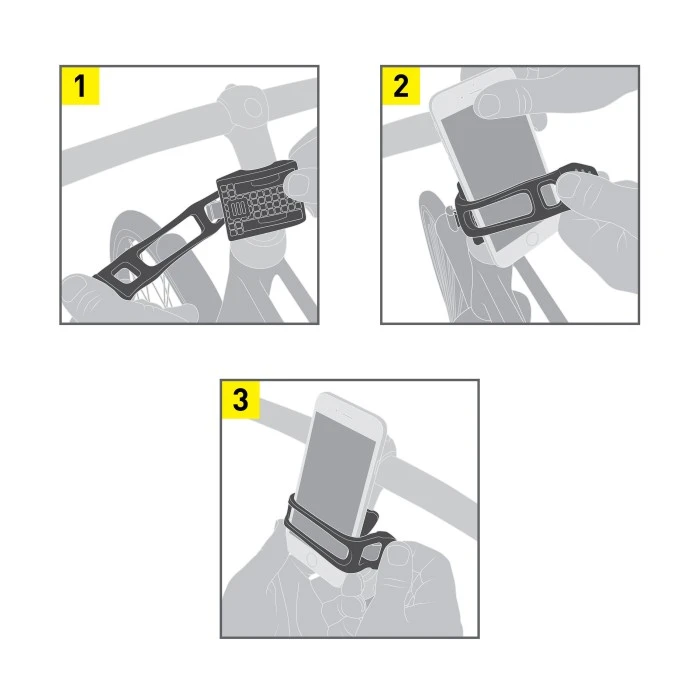 1

2

3